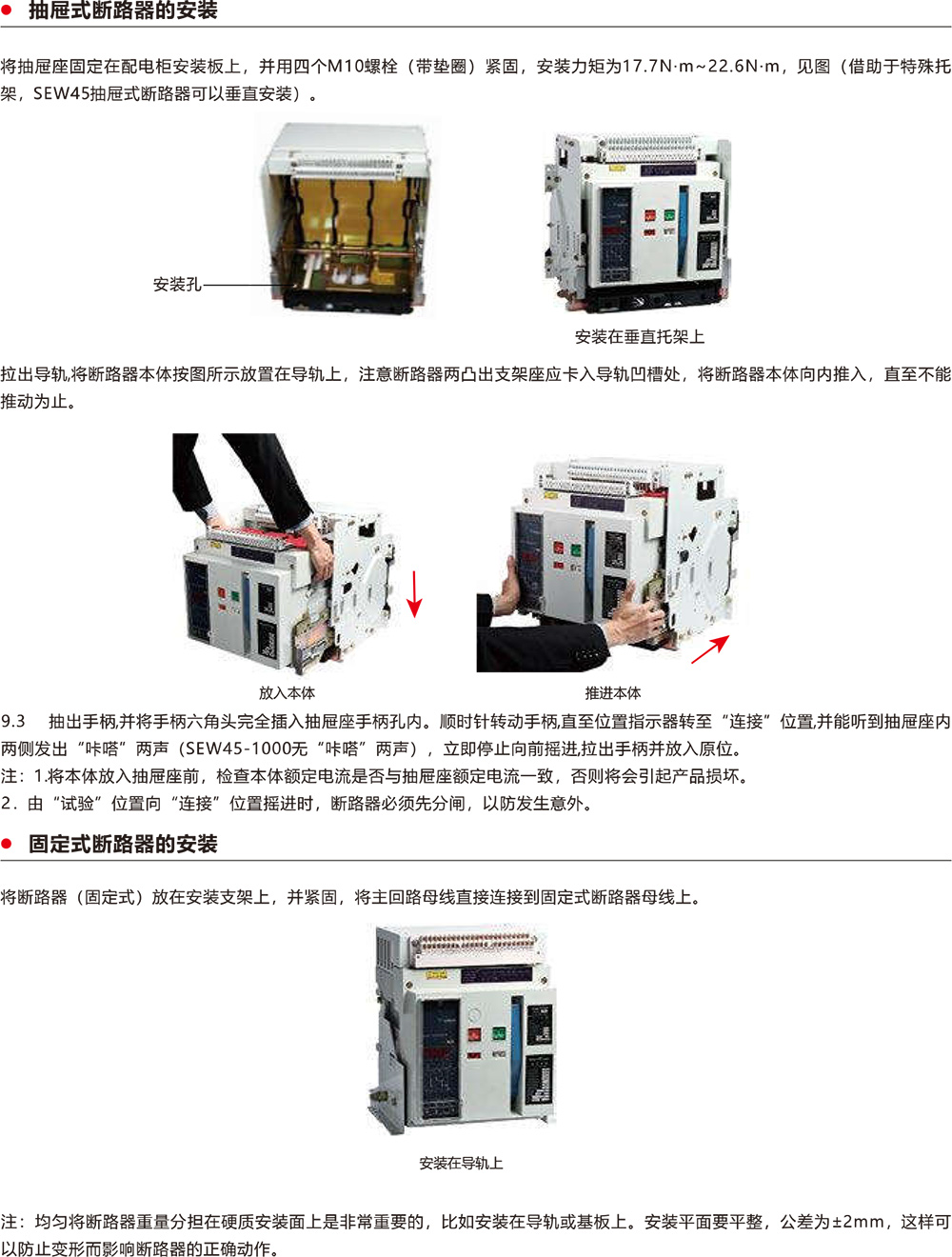 ● 抽屉式断路器的安装

将抽屉座固定在配电柜安装板上，并用四个M10螺栓（带垫圈）紧固，安装力矩为17.7N·m~22.6N·m，见图（借助于特殊托架，SEW45抽屉式断路器可以垂直安装）。

安装孔

安装在垂直托架上

拉出导轨,将断路器本体按图所示放置在导轨上，注意断路器两凸出支架座应卡入导轨凹槽处，将断路器本体向内推入，直至不能推动为止。

放入本体

推进本体

9.3 抽出手柄,并将手柄六角头完全插入抽屉座手柄孔内。顺时针转动手柄,直至位置指示器转至“连接”位置,并能听到抽屉座内两侧发出“咔嗒”两声（SEW45-1000无“咔嗒”两声），立即停止向前摇进,拉出手柄并放入原位。

注：1.将本体放入抽屉座前，检查本体额定电流是否与抽屉座额定电流一致，否则将会引起产品损坏。

2．由“试验”位置向“连接”位置摇进时，断路器必须先分闸，以防发生意外。

● 固定式断路器的安装

将断路器（固定式）放在安装支架上，并紧固，将主回路母线直接连接到固定式断路器母线上。

安装在导轨上

注：均匀将断路器重量分担在硬质安装面上是非常重要的，比如安装在导轨或基板上。安装平面要平整，公差为±2mm，这样可以防止变形而影响断路器的正确动作。